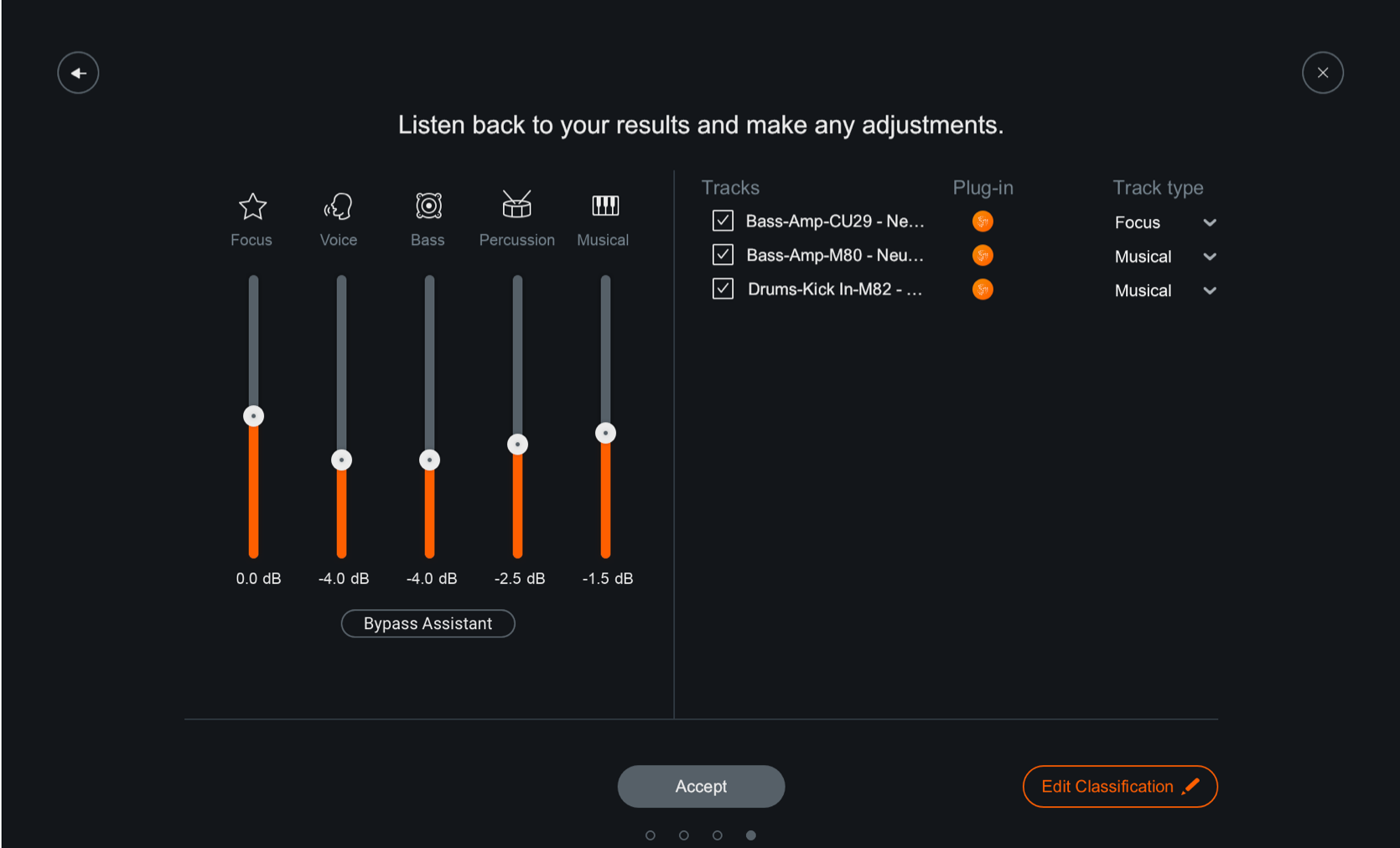 Listen back to your results and make any adjustments.

Focus
Voice
Bass
Percussion
Musical

0.0 dB
-4.0 dB
-4.0 dB
-2.5 dB
-1.5 dB

Bypass Assistant

| Tracks | Plug-in | Track type |
|---|---|---|
| Bass-Amp-CU29 - Ne... | | Focus |
| Bass-Amp-M80 - Neu... | | Musical |
| Drums-Kick In-M82 - ... | | Musical |

Accept

Edit Classification