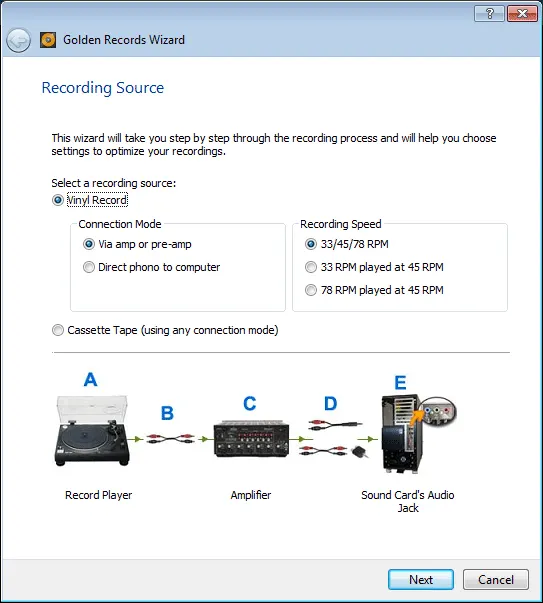 ?
Golden Records Wizard

Recording Source

This wizard will take you step by step through the recording process and will help you choose settings to optimize your recordings.

Select a recording source:
Vinyl Record

Connection Mode
Via amp or pre-amp
Direct phono to computer

Recording Speed
33/45/78 RPM
33 RPM played at 45 RPM
78 RPM played at 45 RPM

Cassette Tape (using any connection mode)

A
B
C
D
E

Record Player
Amplifier
Sound Card's Audio Jack

Next
Cancel