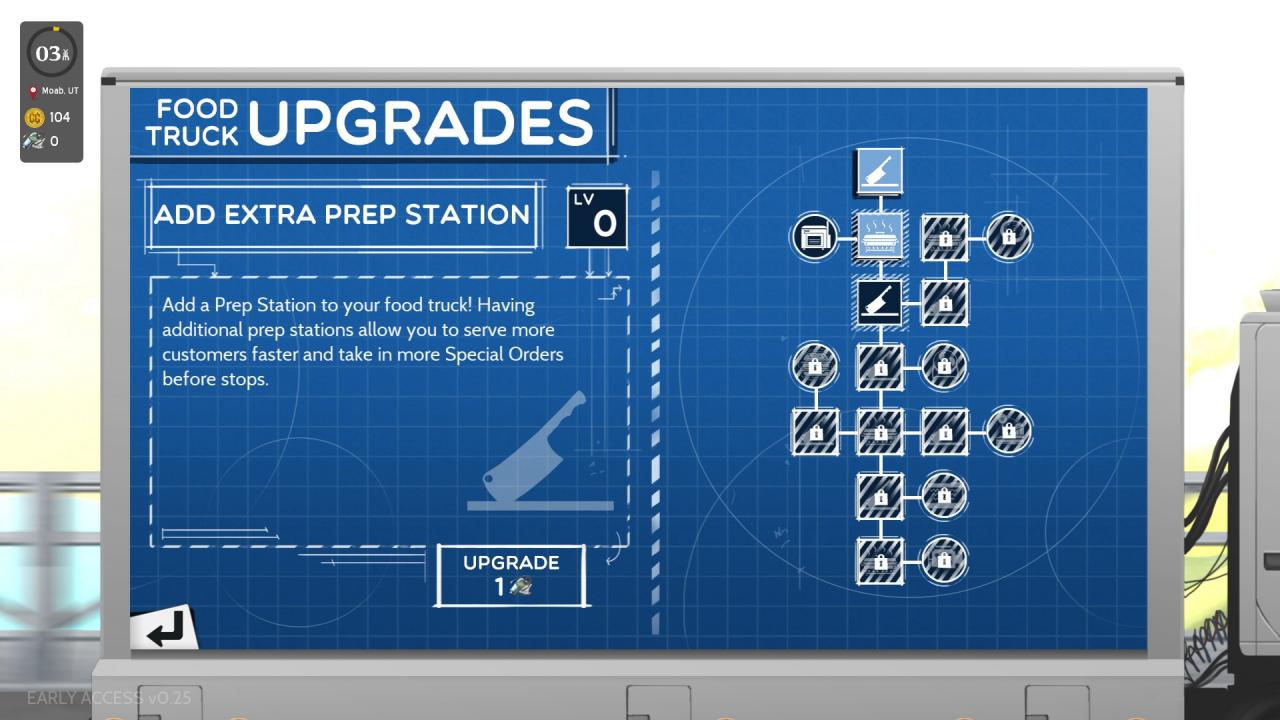 03

Moab, UT

104

0

FOOD TRUCK UPGRADES

ADD EXTRA PREP STATION

LV 0

Add a Prep Station to your food truck! Having additional prep stations allow you to serve more customers faster and take in more Special Orders before stops.

UPGRADE 1

EARLY ACCESS v0.25